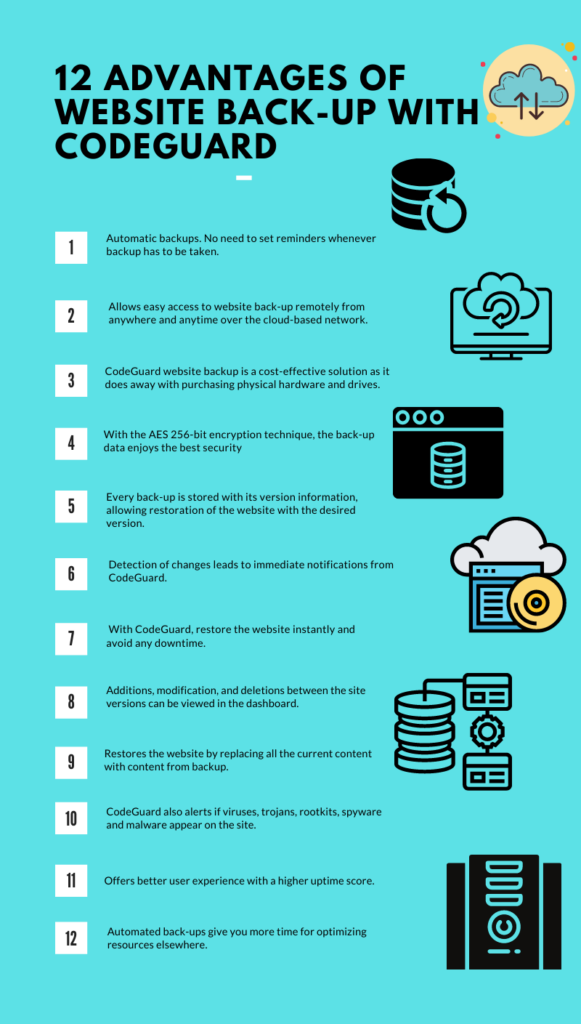 12 ADVANTAGES OF WEBSITE BACK-UP WITH CODEGUARD

1 Automatic backups. No need to set reminders whenever backup has to be taken.

2 Allows easy access to website back-up remotely from anywhere and anytime over the cloud-based network.

3 CodeGuard website backup is a cost-effective solution as it does away with purchasing physical hardware and drives.

4 With the AES 256-bit encryption technique, the back-up data enjoys the best security

5 Every back-up is stored with its version information, allowing restoration of the website with the desired version.

6 Detection of changes leads to immediate notifications from CodeGuard.

7 With CodeGuard, restore the website instantly and avoid any downtime.

8 Additions, modification, and deletions between the site versions can be viewed in the dashboard.

9 Restores the website by replacing all the current content with content from backup.

10 CodeGuard also alerts if viruses, trojans, rootkits, spyware and malware appear on the site.

11 Offers better user experience with a higher uptime score.

12 Automated back-ups give you more time for optimizing resources elsewhere.